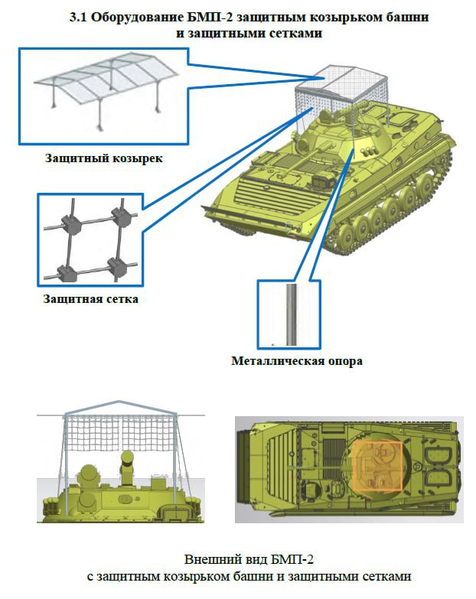 3.1 Оборудование БМП-2 защитным козырьком башни и защитными сетками

Защитный козырек

Защитная сетка

Металлическая опора

Внешний вид БМП-2
с защитным козырьком башни и защитными сетками