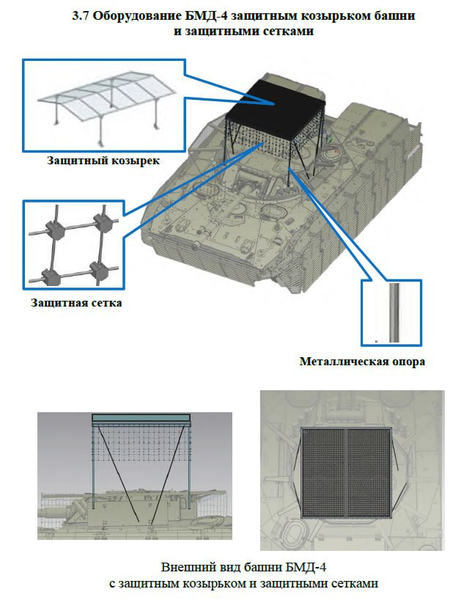 3.7 Оборудование БМД-4 защитным козырьком башни и защитными сетками

Защитный козырек

Защитная сетка

Металлическая опора

Внешний вид башни БМД-4 с защитным козырьком и защитными сетками