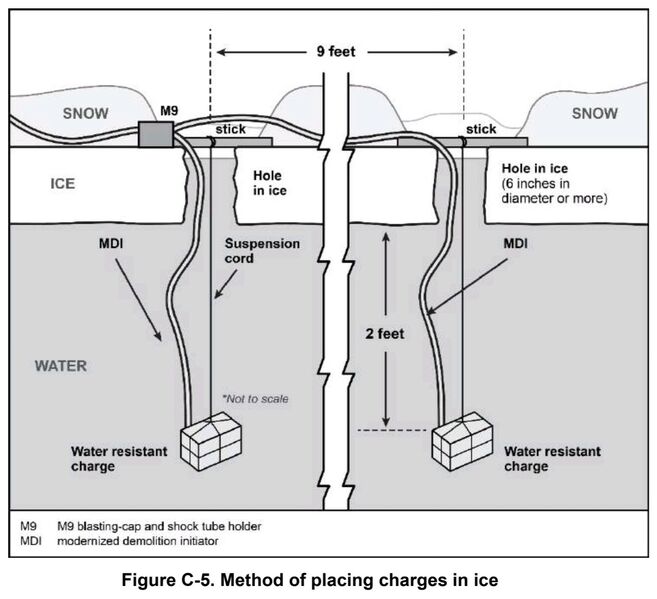 9 feet

SNOW

M9

stick

stick

SNOW

ICE

Hole in ice

Hole in ice (6 inches in diameter or more)

MDI

Suspension cord

MDI

2 feet

WATER

*Not to scale

Water resistant charge

Water resistant charge

M9 M9 blasting-cap and shock tube holder
MDI modernized demolition initiator

Figure C-5. Method of placing charges in ice