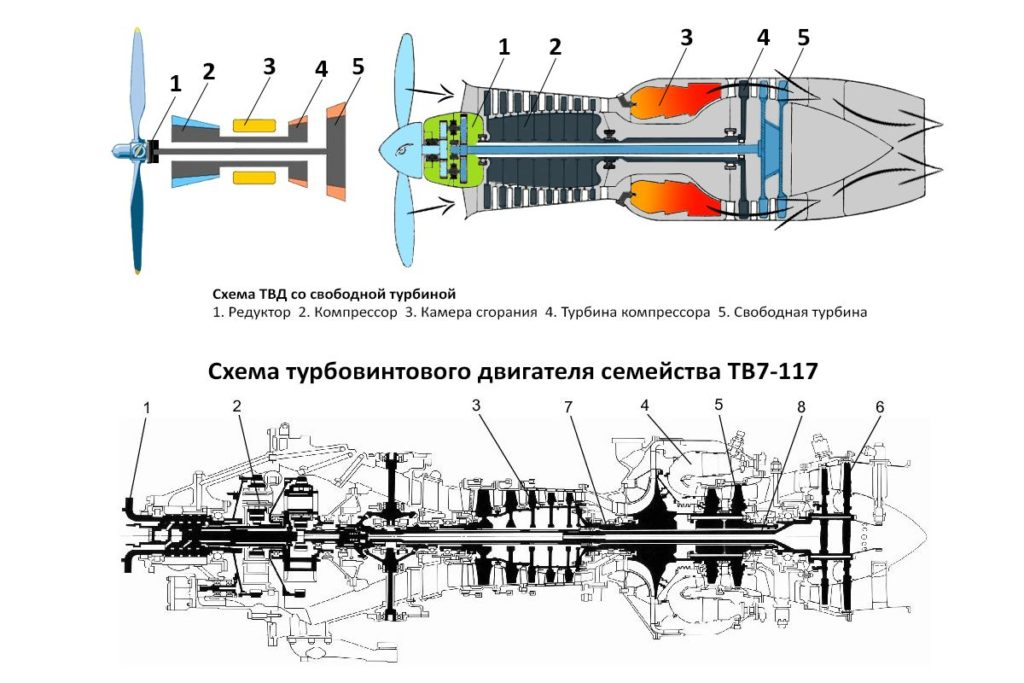 1 2 3 4 5

1 2 3 4 5

Схема ТВД со свободной турбиной
1. Редуктор 2. Компрессор 3. Камера сгорания 4. Турбина компрессора 5. Свободная турбина

Схема турбовинтового двигателя семейства ТВ7-117

1 2 3 7 4 5 8 6