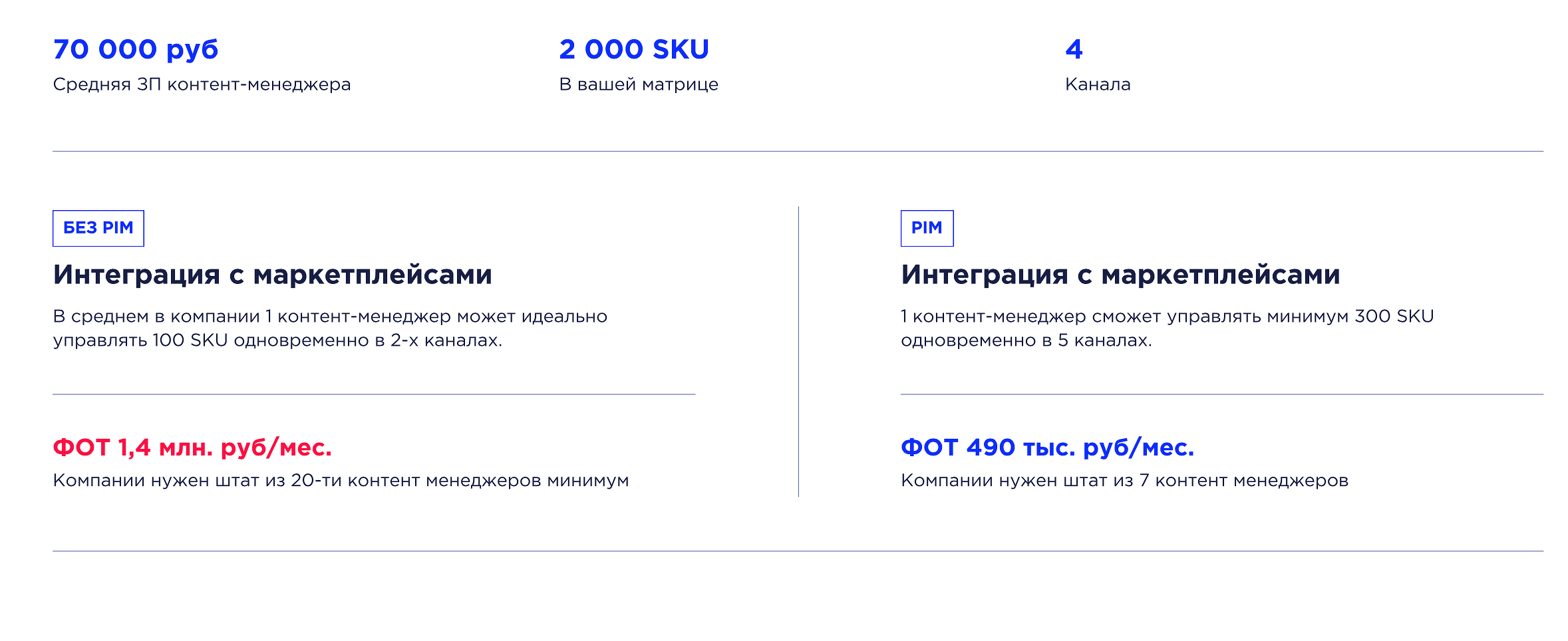 70 000 руб
Средняя ЗП контент-менеджера

2 000 SKU
В вашей матрице

4
Канала

БЕЗ PIM

Интеграция с маркетплейсами

В среднем в компании 1 контент-менеджер может идеально управлять 100 SKU одновременно в 2-х каналах.

ФОТ 1,4 млн. руб/мес.
Компании нужен штат из 20-ти контент менеджеров минимум

PIM

Интеграция с маркетплейсами

1 контент-менеджер сможет управлять минимум 300 SKU одновременно в 5 каналах.

ФОТ 490 тыс. руб/мес.
Компании нужен штат из 7 контент менеджеров