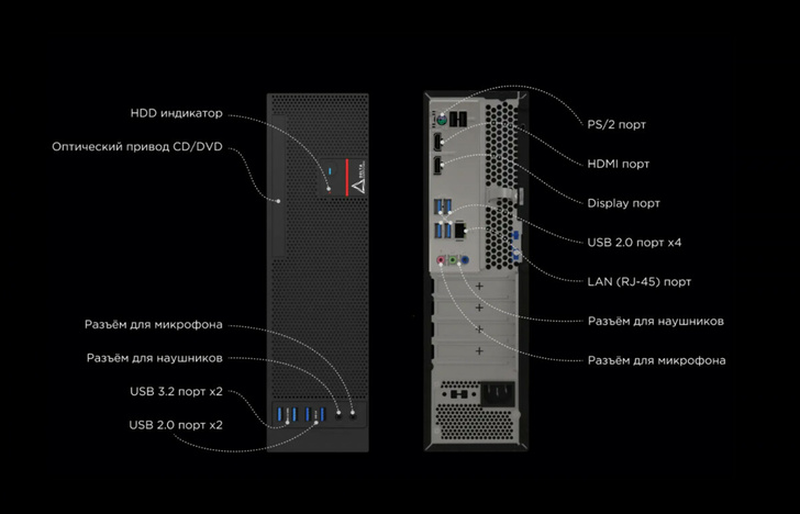 HDD индикатор

Оптический привод CD/DVD

Разъём для микрофона

Разъём для наушников

USB 3.2 порт x2

USB 2.0 порт x2

PS/2 порт

HDMI порт

Display порт

USB 2.0 порт x4

LAN (RJ-45) порт

Разъём для наушников

Разъём для микрофона