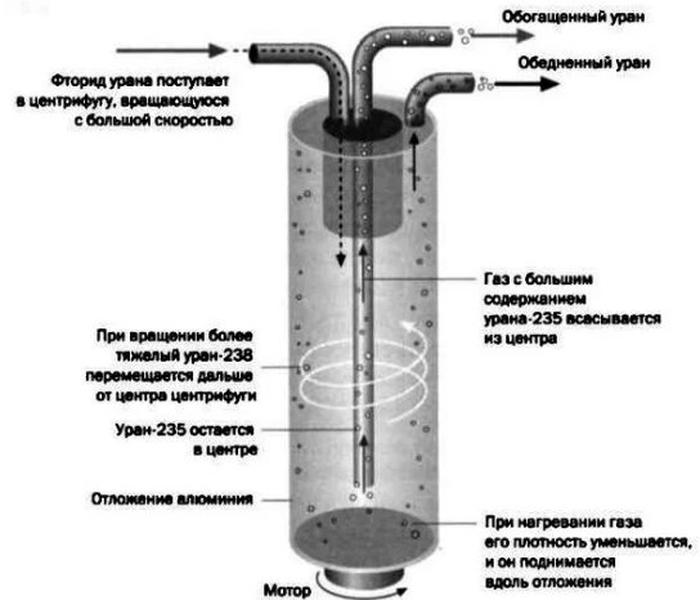 Обогащенный уран

Обедненный уран

Фторид урана поступает в центрифугу, вращающуюся с большой скоростью

Газ с большим содержанием урана-235 всасывается из центра

При вращении более тяжелый уран-238 перемещается дальше от центра центрифуги

Уран-235 остается в центре

Отложение алюминия

При нагревании газа его плотность уменьшается, и он поднимается вдоль отложения

Мотор